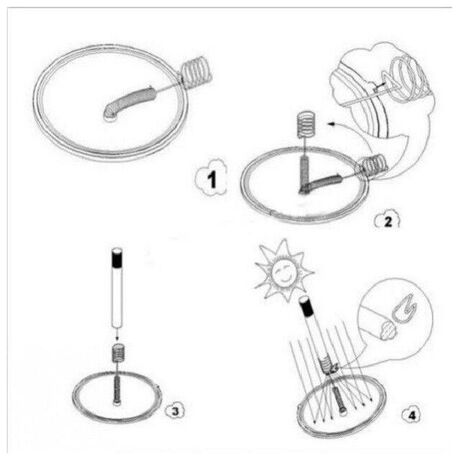 1

2

3

4